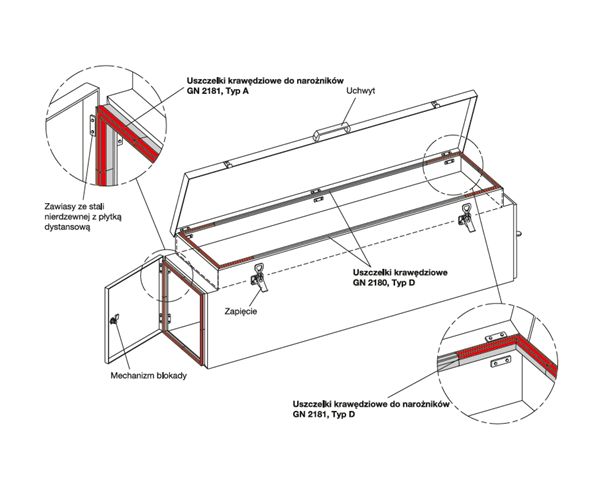 Uszczelki krawędziowe do narożników
GN 2181, Typ A

Uchwyt

Zawiasy ze stali nierdzewnej z płytką dystansową

Uszczelki krawędziowe
GN 2180, Typ D

Zapięcie

Mechanizm blokady

Uszczelki krawędziowe do narożników
GN 2181, Typ D