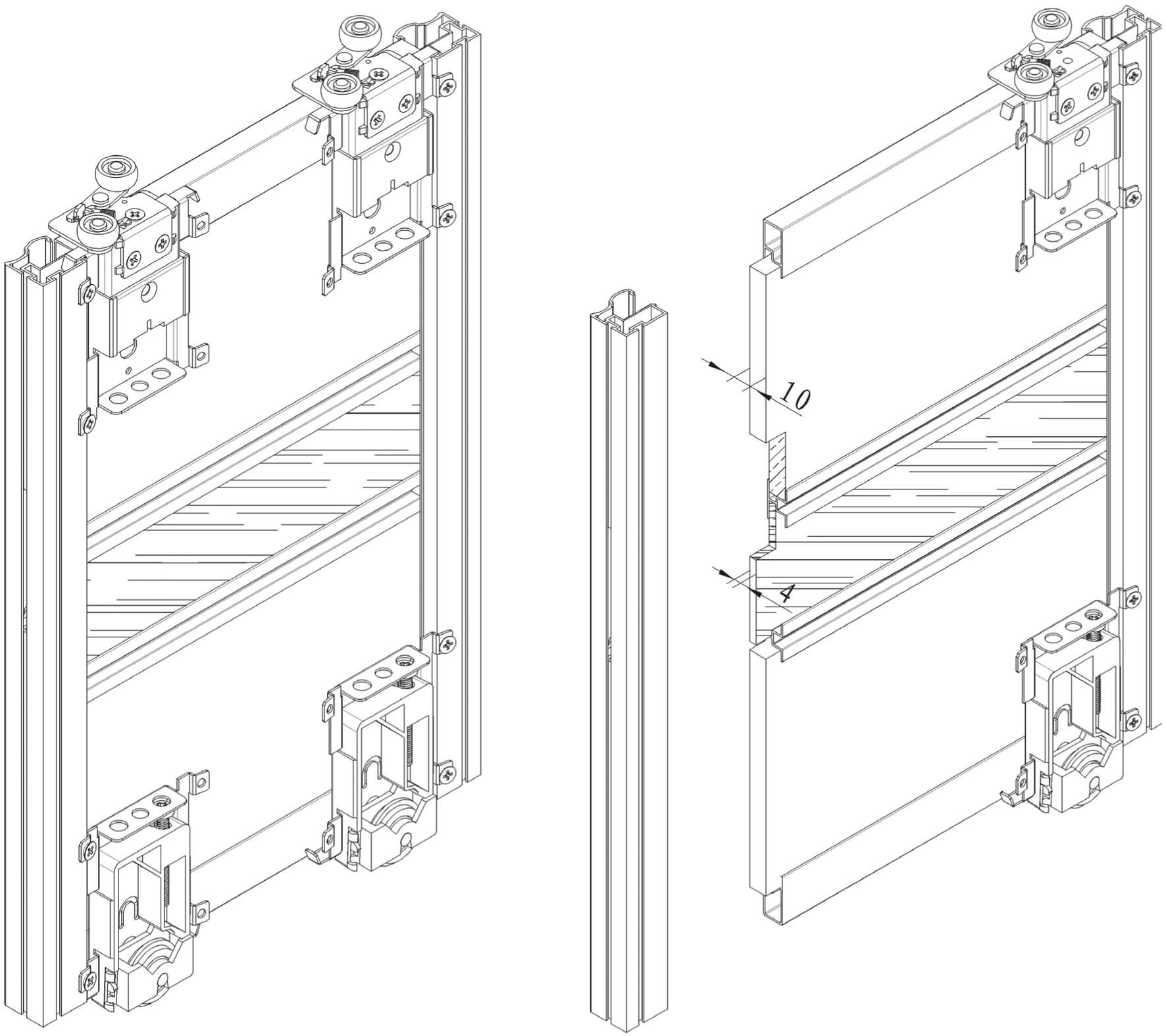 10

4