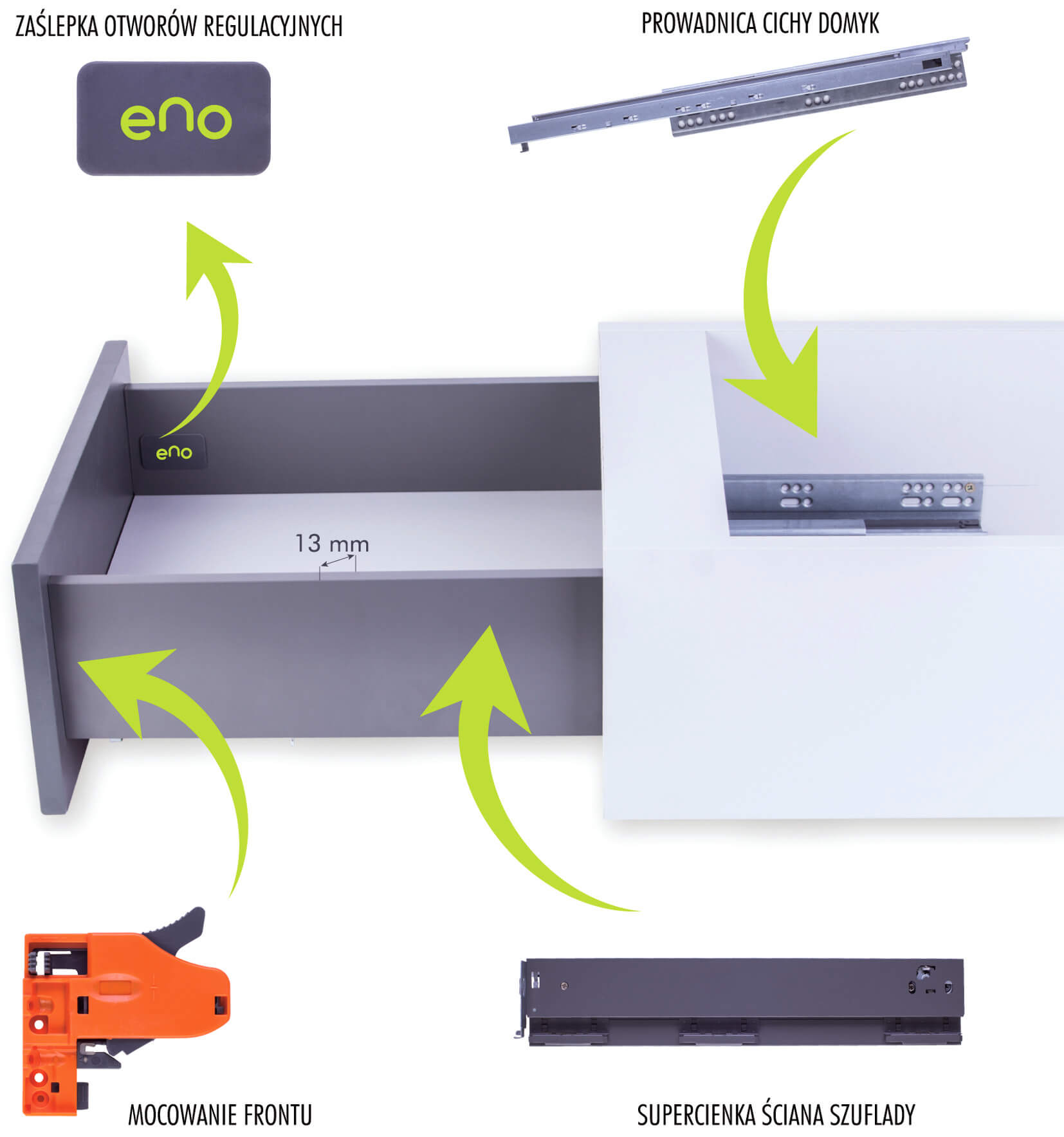 ZAŚLEPKA OTWORÓW REGULACYJNYCH

eno

PROWADNICA CICHY DOMYK

eno

13 mm

MOCOWANIE FRONTU

SUPERCIENKA ŚCIANA SZUFLADY